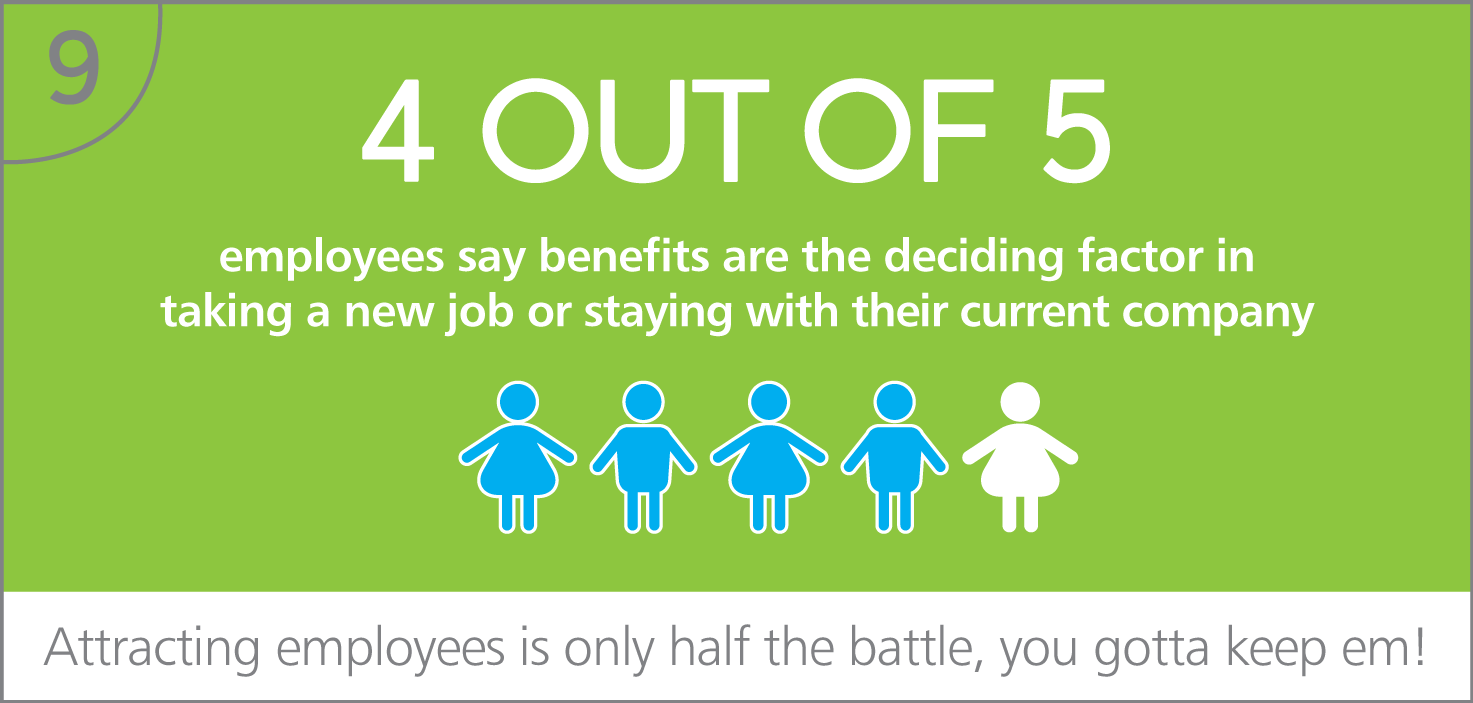 9

4 OUT OF 5

employees say benefits are the deciding factor in taking a new job or staying with their current company

Attracting employees is only half the battle, you gotta keep em!