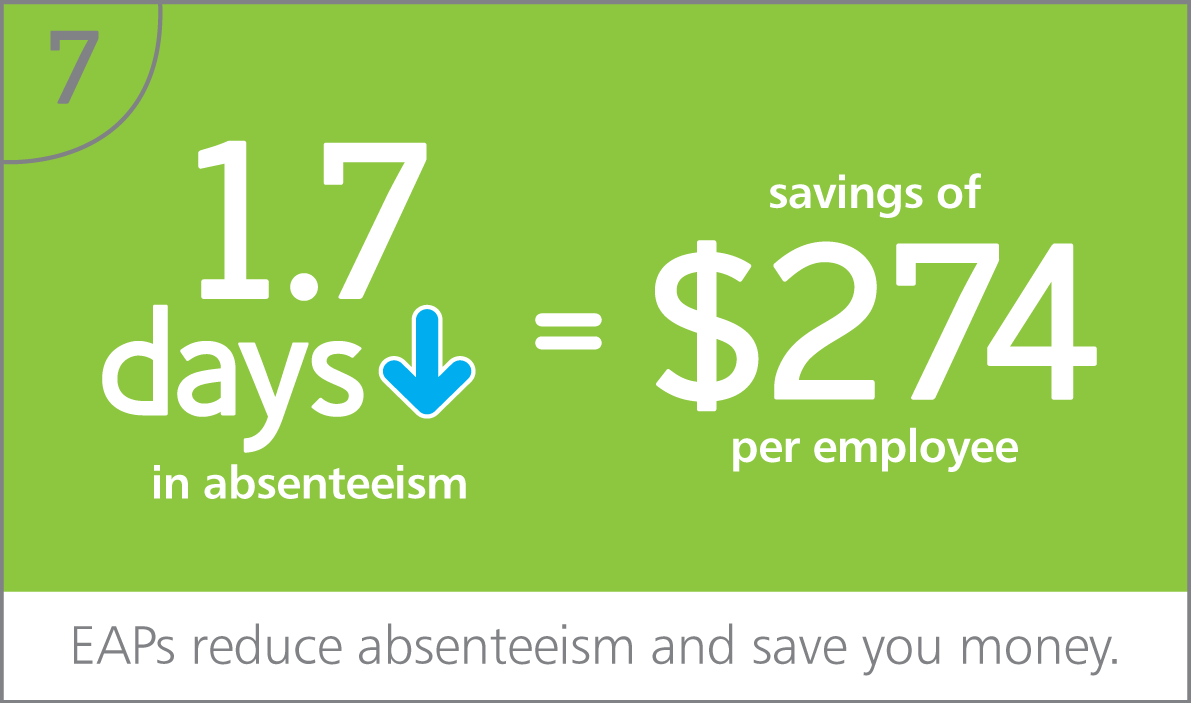 7

1.7 days in absenteeism = savings of $274 per employee

EAPs reduce absenteeism and save you money.