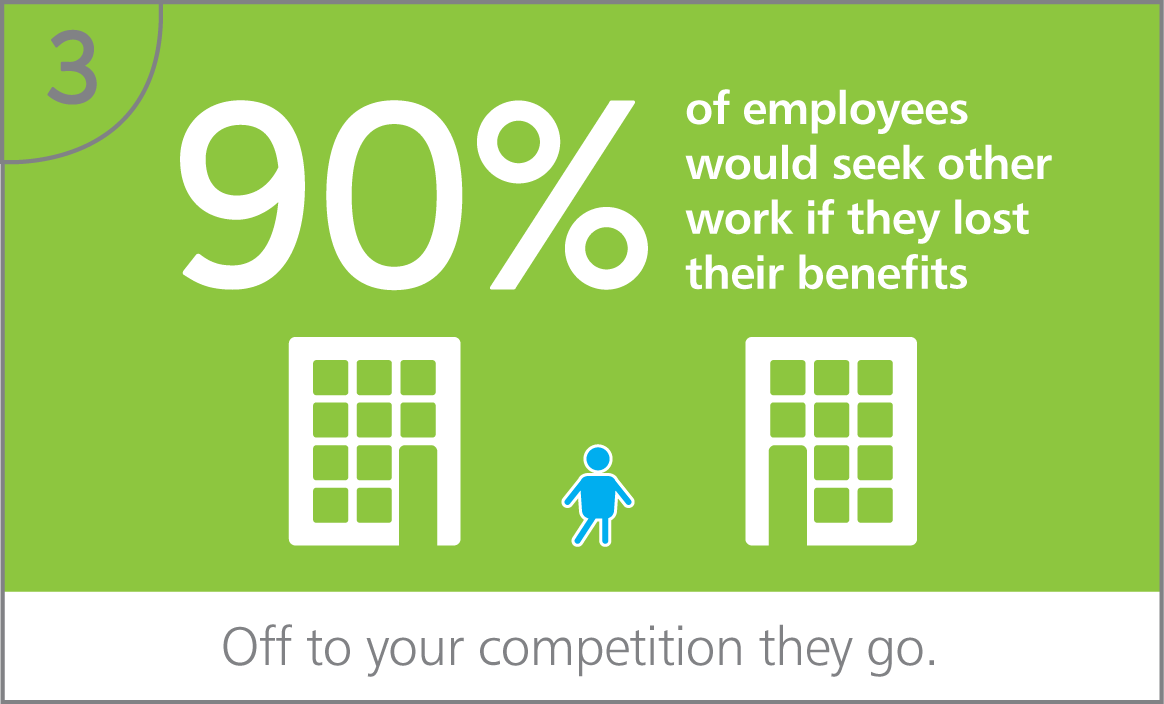 3

90% of employees would seek other work if they lost their benefits

Off to your competition they go.