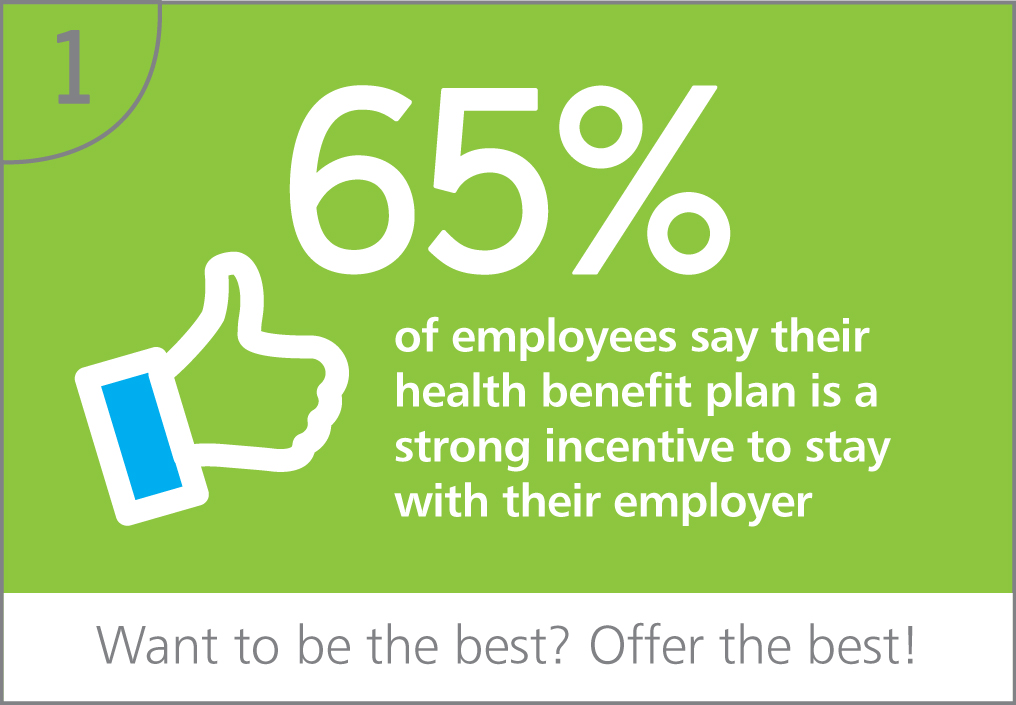 1

65%

of employees say their health benefit plan is a strong incentive to stay with their employer

Want to be the best? Offer the best!